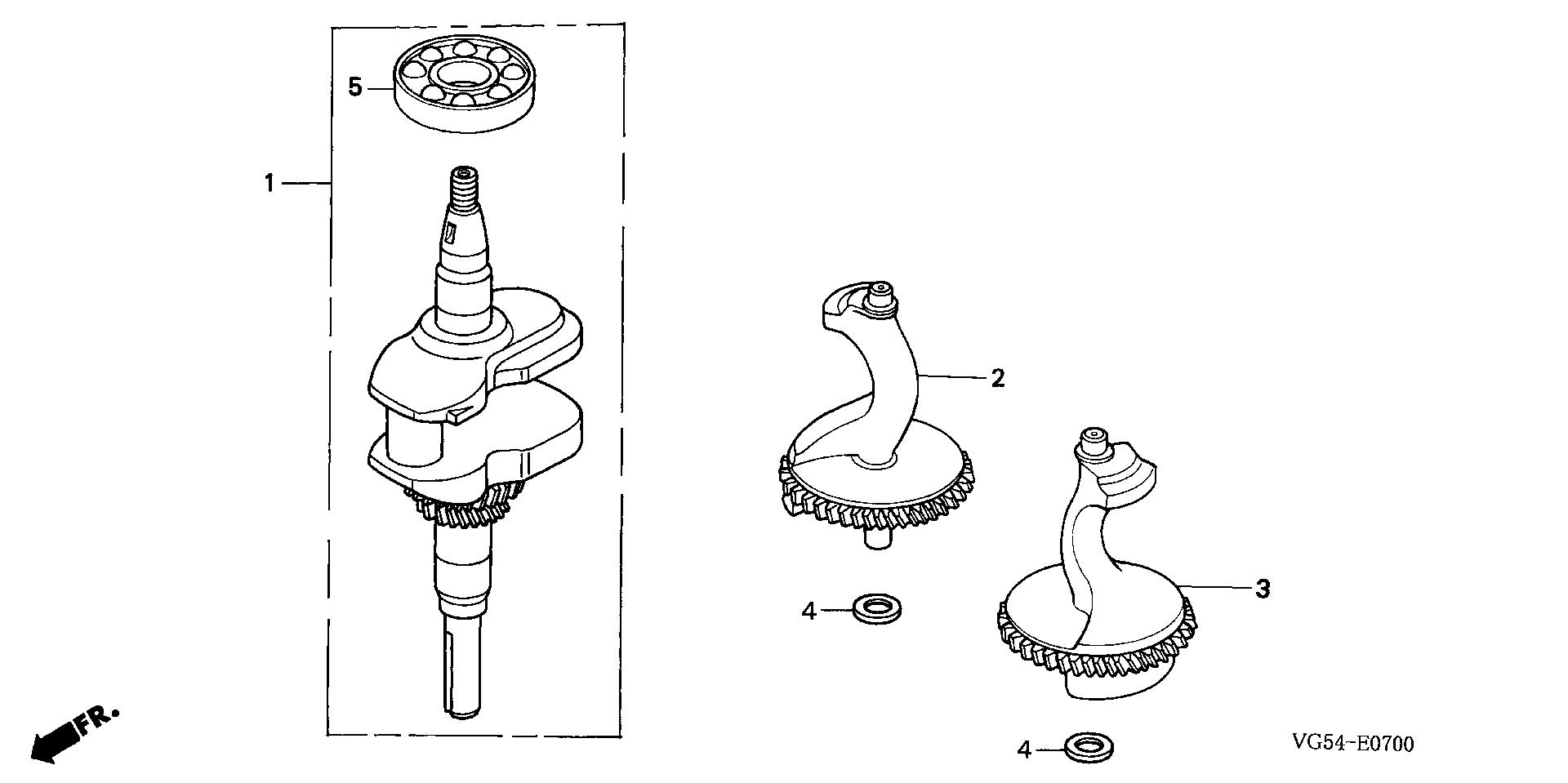 5

1

2

3

4

4

FR.

VG54-E0700